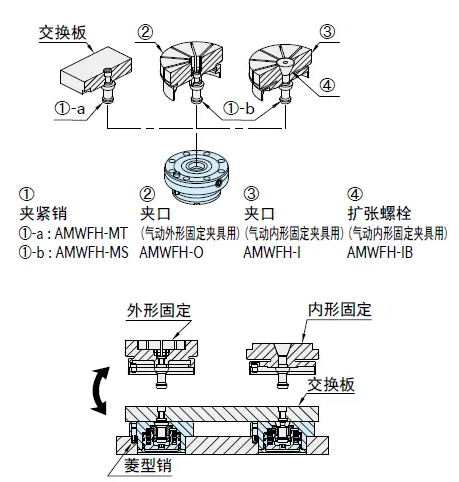 交换板

②

③

④

①-a

①-b

①
夹紧销
①-a : AMWFH-MT
①-b : AMWFH-MS

②
夹口
(气动外形固定夹具用)
AMWFH-O

③
夹口
(气动内形固定夹具用)
AMWFH-I

④
扩张螺栓
(气动内形固定夹具用)
AMWFH-IB

外形固定

内形固定

交换板

菱型销