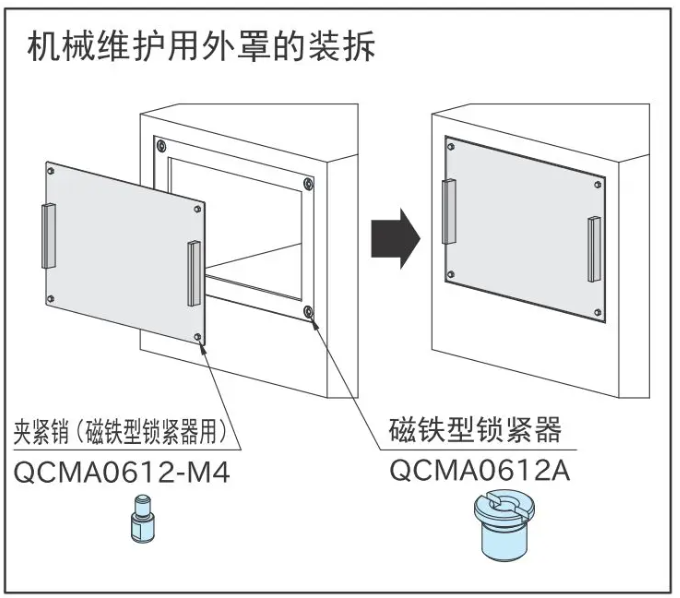 机械维护用外罩的装拆

夹紧销（磁铁型锁紧器用）
QCMA0612-M4

磁铁型锁紧器
QCMA0612A