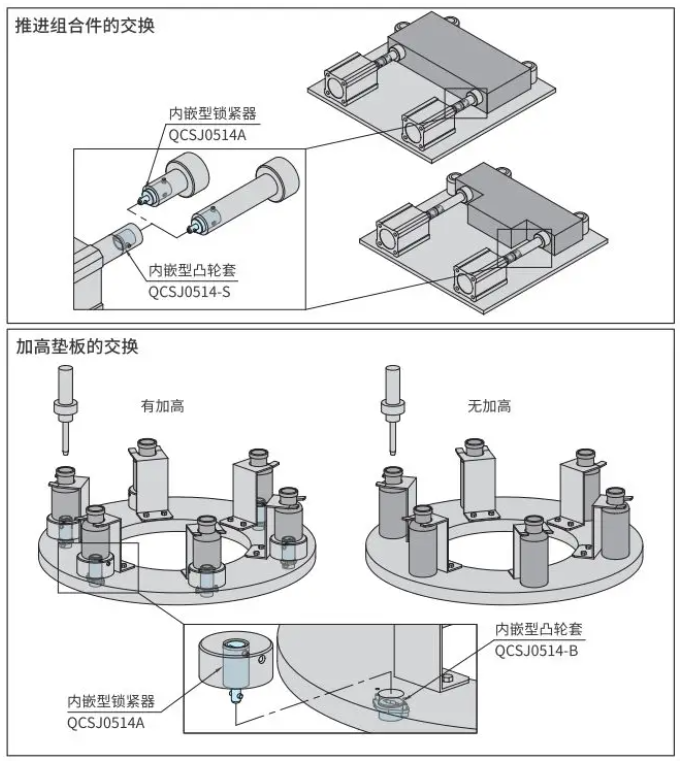 推进组合件的交换

内嵌型锁紧器
QCSJ0514A

内嵌型凸轮套
QCSJ0514-S

加高垫板的交换

有加高

无加高

内嵌型凸轮套
QCSJ0514-B

内嵌型锁紧器
QCSJ0514A