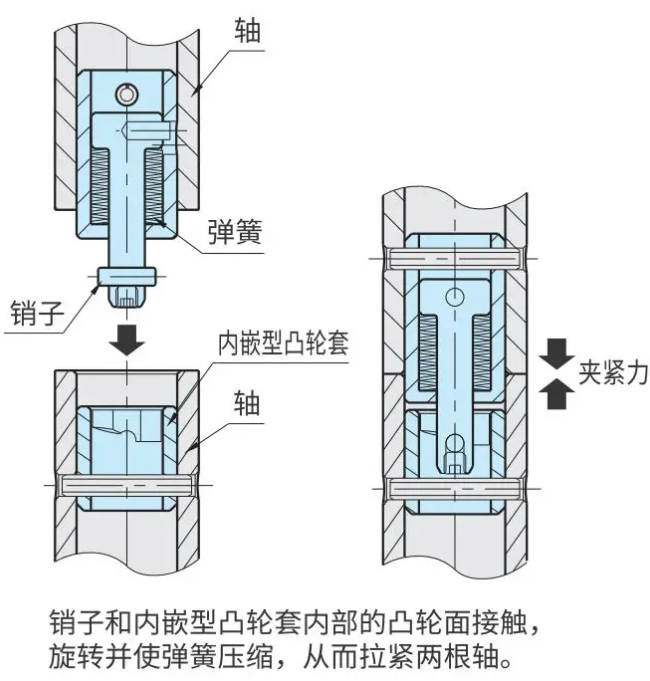 轴

弹簧

销子

内嵌型凸轮套

轴

夹紧力

销子和内嵌型凸轮套内部的凸轮面接触，旋转并使弹簧压缩，从而拉紧两根轴。