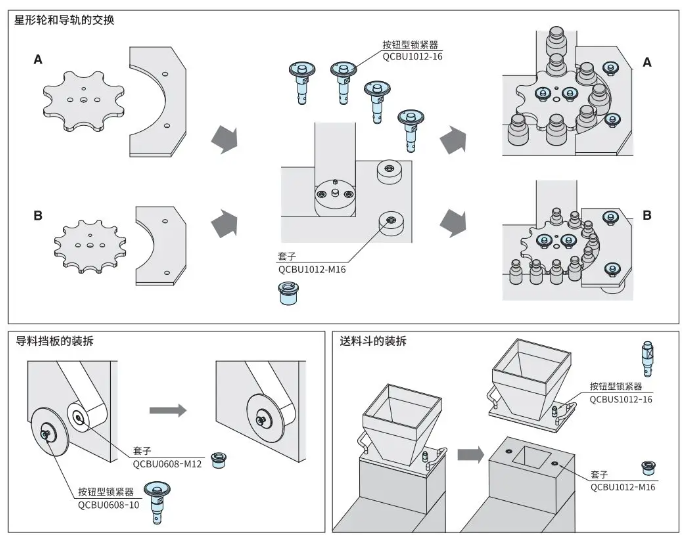 星形轮和导轨的交换

A

B

按钮型锁紧器
QCBU1012-16

套子
QCBU1012-M16

A

B

导料挡板的装拆

套子
QCBU0608-M12

按钮型锁紧器
QCBU0608-10

送料斗的装拆

按钮型锁紧器
QCBUS1012-16

套子
QCBU1012-M16