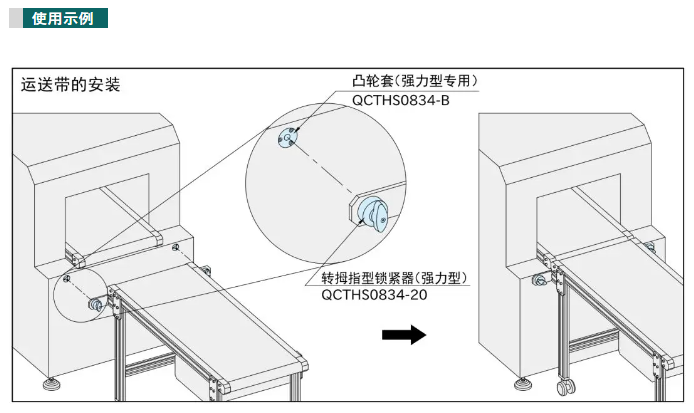 使用示例

运送带的安装

凸轮套(强力型专用)
QCTHS0834-B

转拇指型锁紧器(强力型)
QCTHS0834-20