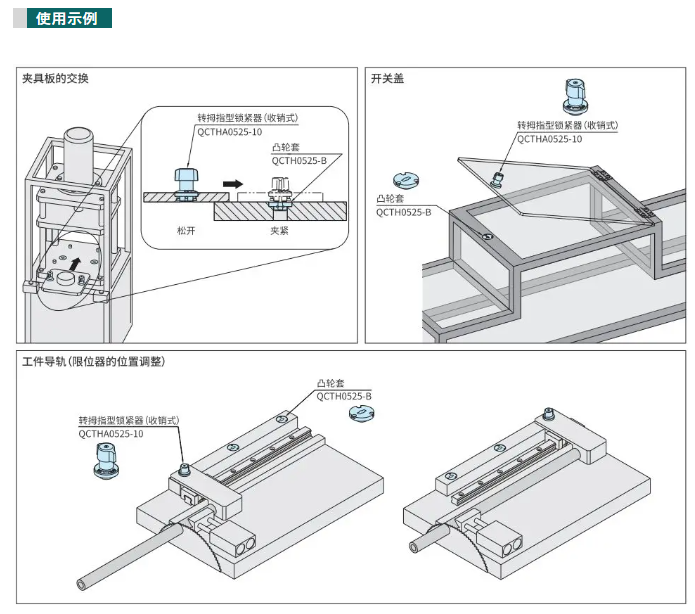 使用示例

夹具板的交换

转拇指型锁紧器(收销式)
QCTHA0525-10

凸轮套
QCTH0525-B

松开

夹紧

开关盖

转拇指型锁紧器(收销式)
QCTHA0525-10

凸轮套
QCTH0525-B

工件导轨(限位器的位置调整)

凸轮套
QCTH0525-B

转拇指型锁紧器(收销式)
QCTHA0525-10