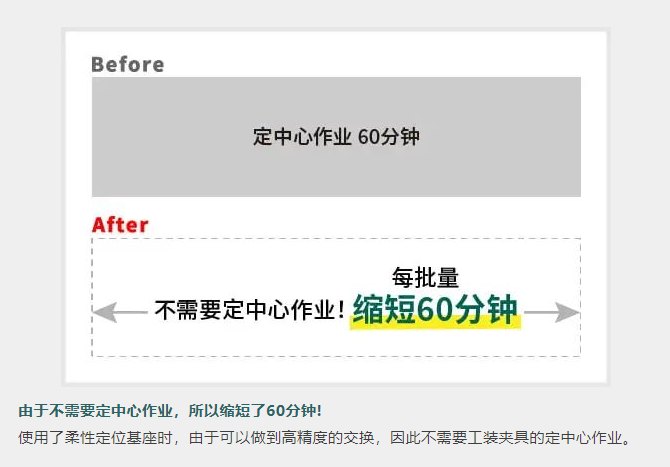 Before

定中心作业 60分钟

After

每批量

不需要定中心作业！缩短60分钟

由于不需要定中心作业，所以缩短了60分钟！

使用了柔性定位基座时，由于可以做到高精度的交换，因此不需要工装夹具的定中心作业。