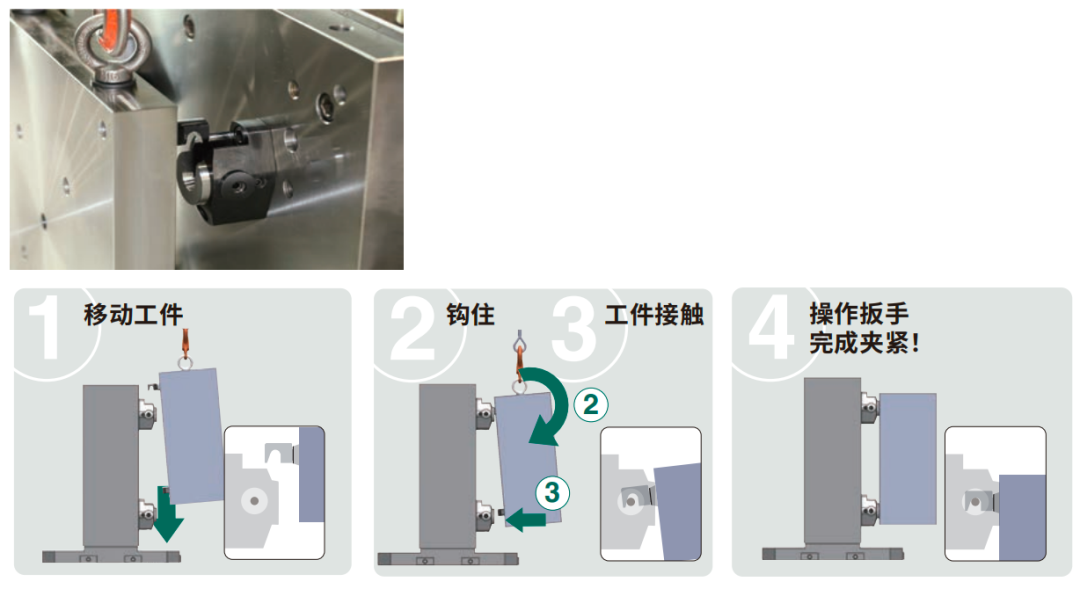 1 移动工件

2 钩住 3 工件接触

2

3

4 操作扳手
完成夹紧!